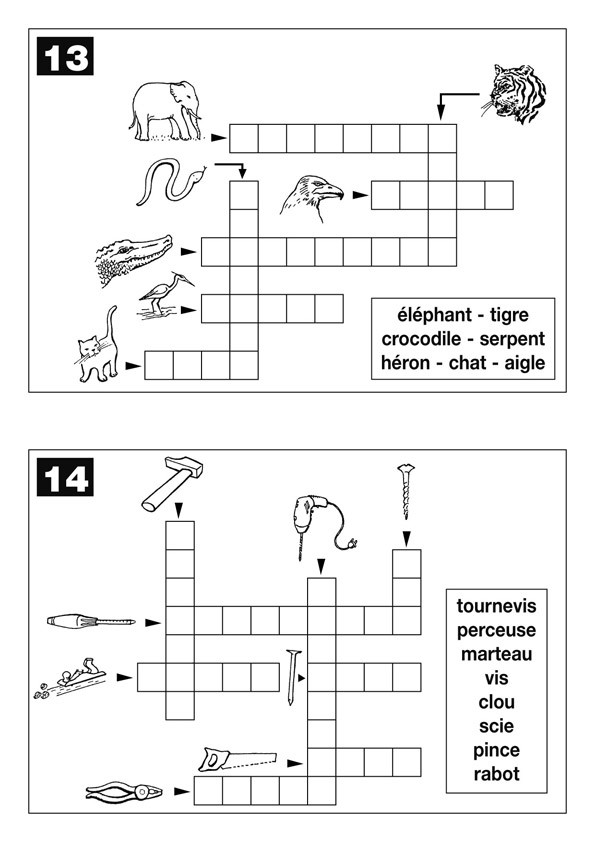 13

éléphant - tigre
crocodile - serpent
héron - chat - aigle

14

tournevis
perceuse
marteau
vis
clou
scie
pince
rabot