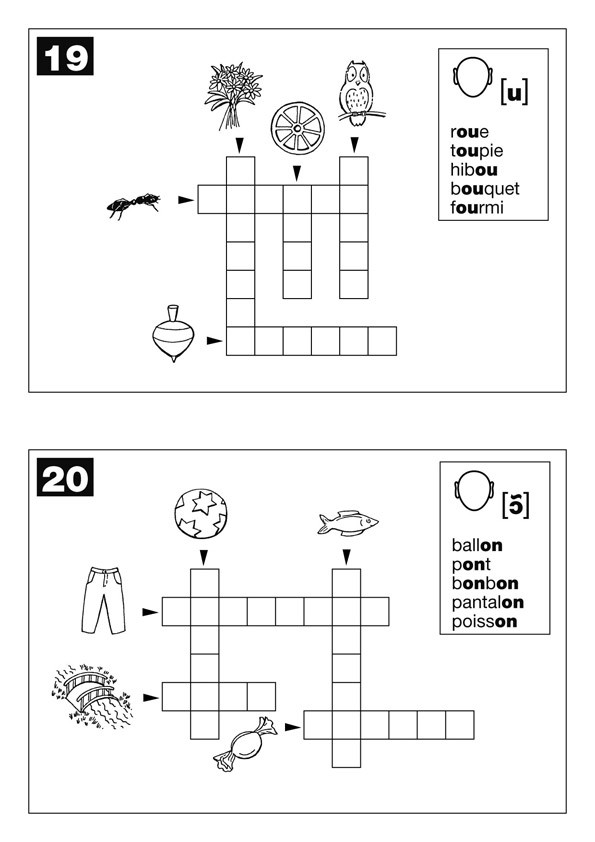 19

[u]

roue
toupie
hibou
bouquet
fourmi

20

[ɔ̃]

ballon
pont
bonbon
pantalon
poisson